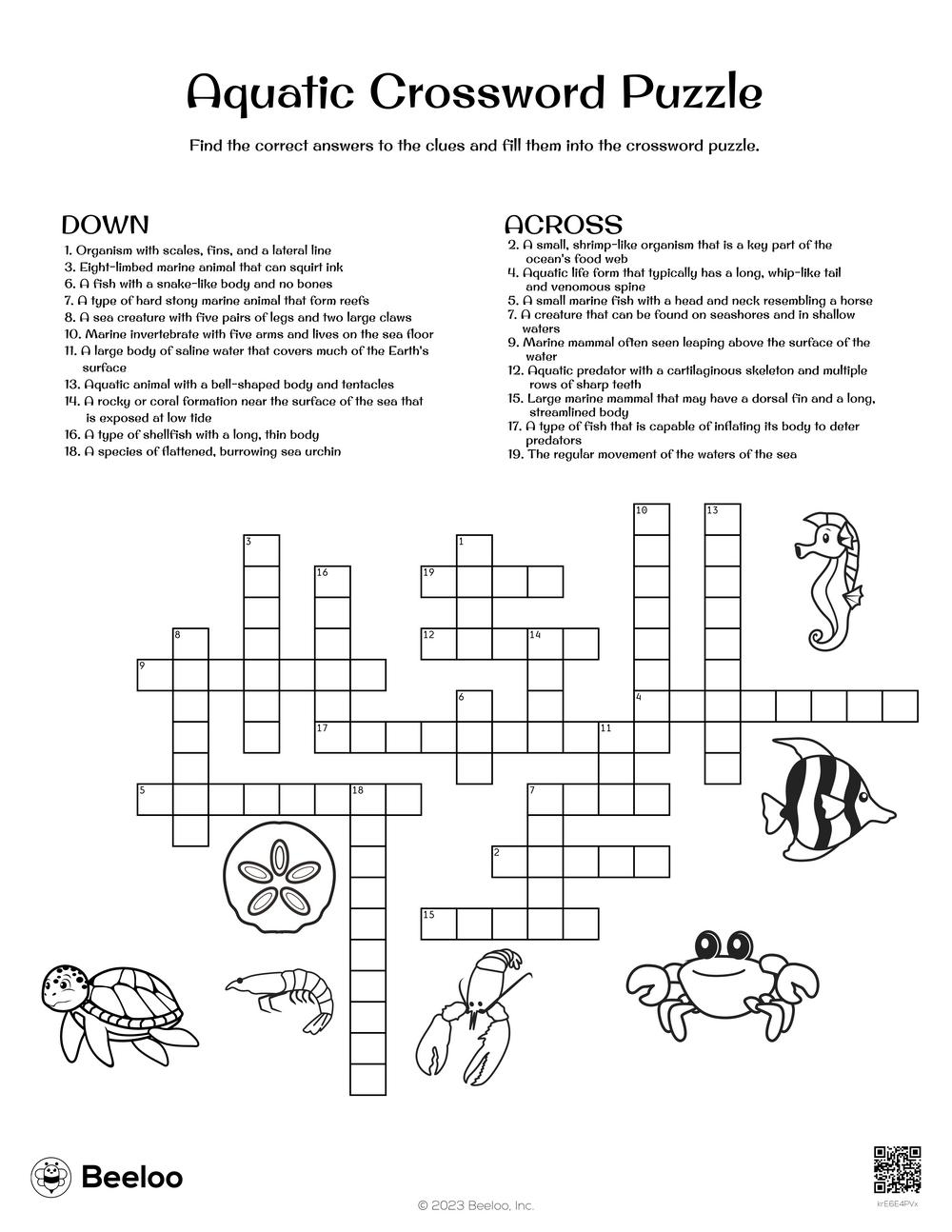 Aquatic Crossword Puzzle

Find the correct answers to the clues and fill them into the crossword puzzle.

DOWN

1. Organism with scales, fins, and a lateral line
3. Eight-limbed marine animal that can squirt ink
6. A fish with a snake-like body and no bones
7. A type of hard stony marine animal that form reefs
8. A sea creature with five pairs of legs and two large claws
10. Marine invertebrate with five arms and lives on the sea floor
11. A large body of saline water that covers much of the Earth's surface
13. Aquatic animal with a bell-shaped body and tentacles
14. A rocky or coral formation near the surface of the sea that is exposed at low tide
16. A type of shellfish with a long, thin body
18. A species of flattened, burrowing sea urchin

ACROSS

2. A small, shrimp-like organism that is a key part of the ocean's food web
4. Aquatic life form that typically has a long, whip-like tail and venomous spine
5. A small marine fish with a head and neck resembling a horse
7. A creature that can be found on seashores and in shallow waters
9. Marine mammal often seen leaping above the surface of the water
12. Aquatic predator with a cartilaginous skeleton and multiple rows of sharp teeth
15. Large marine mammal that may have a dorsal fin and a long, streamlined body
17. A type of fish that is capable of inflating its body to deter predators
19. The regular movement of the waters of the sea

10 13 3 1 16 19 8 12 14 9 6 4 17 11 5 18 7 2 15

Beeloo

© 2023 Beeloo, Inc.

krE6E4PVx