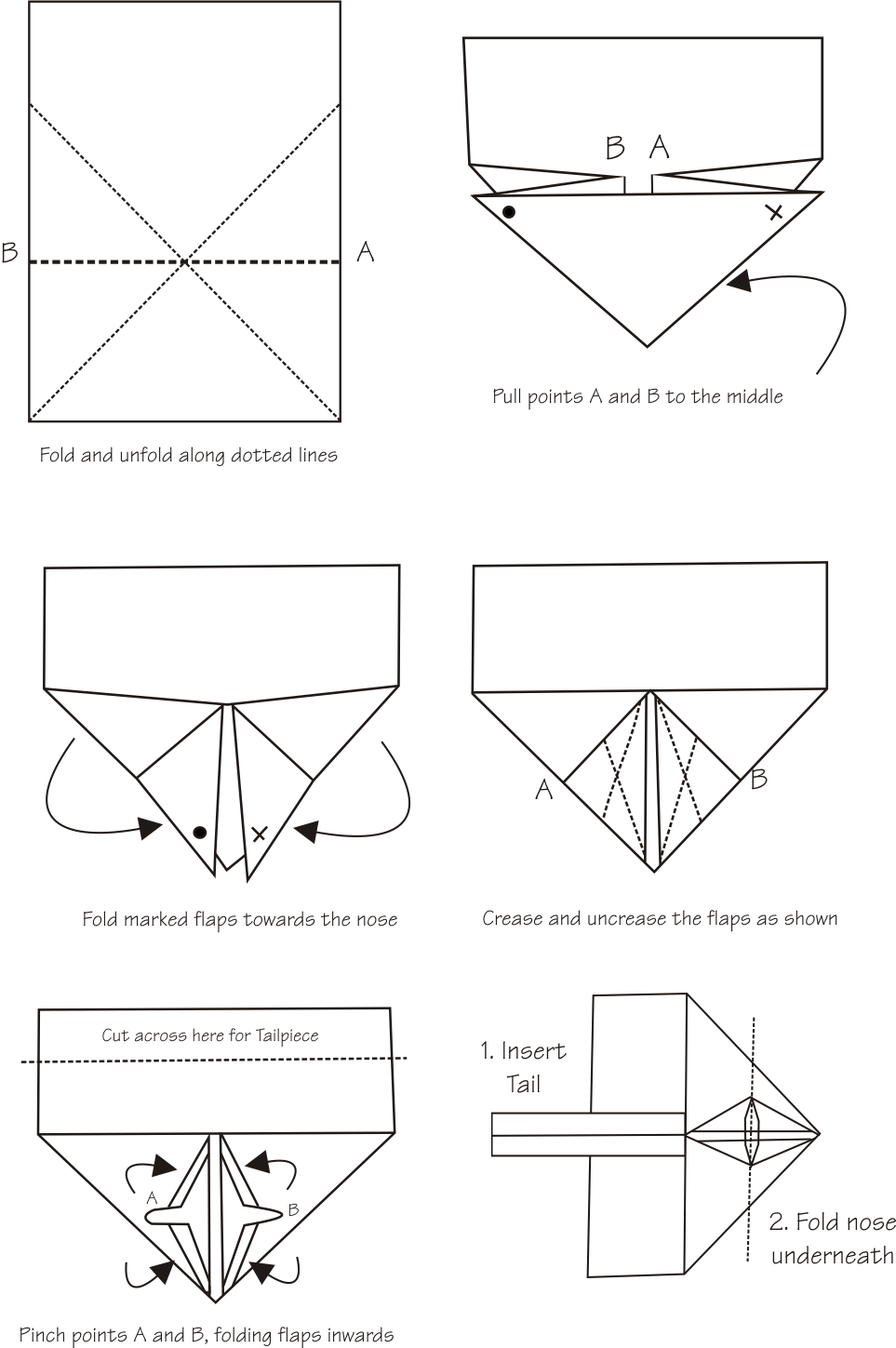 B

A

Fold and unfold along dotted lines

B A

Pull points A and B to the middle

Fold marked flaps towards the nose

A

B

Crease and uncrease the flaps as shown

Cut across here for Tailpiece

A

B

Pinch points A and B, folding flaps inwards

1. Insert Tail

2. Fold nose underneath